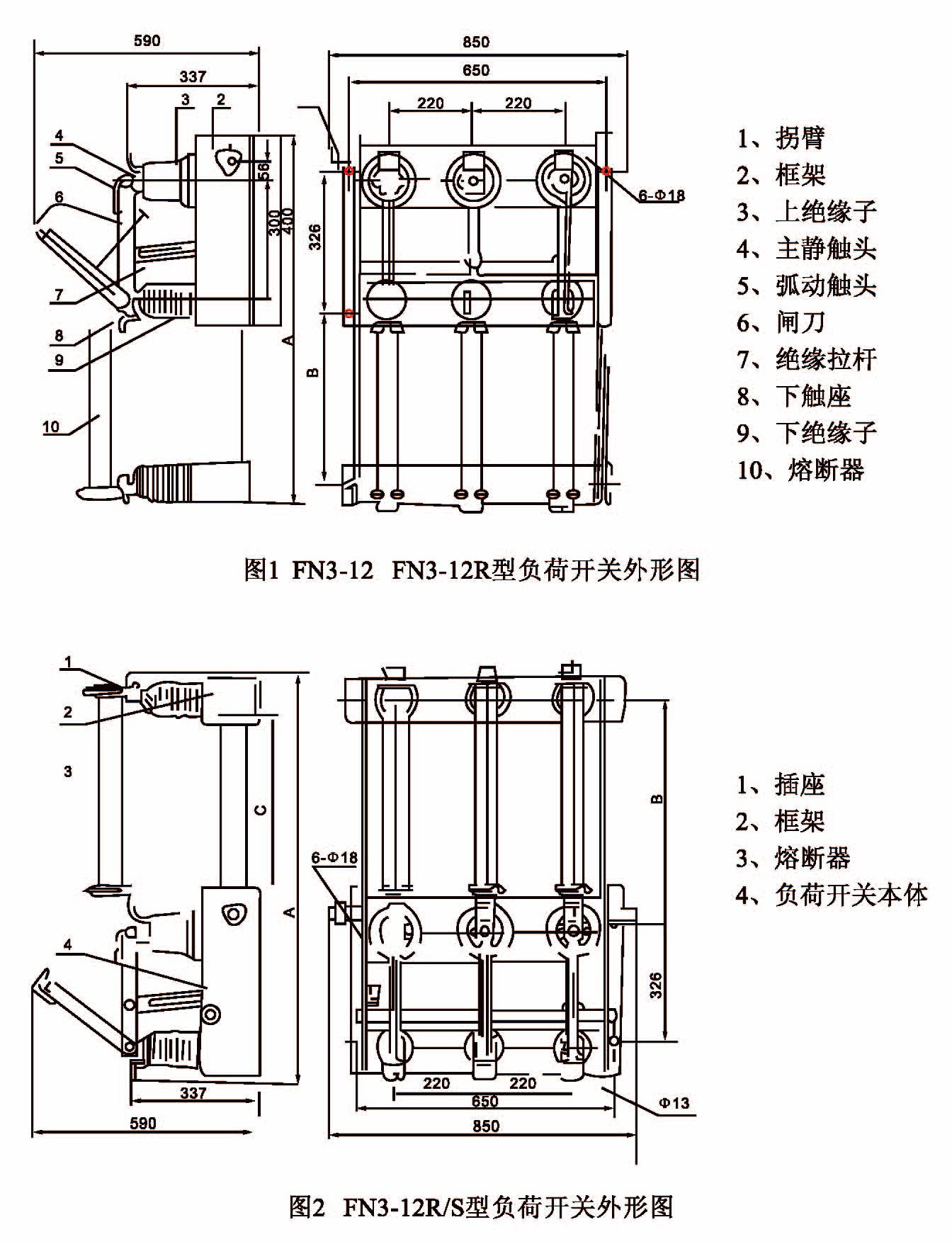 590

337

3

2

4

5

6

7

8

9

10

56

300

400

A

850

650

220

220

326

B

6-Φ18

1、拐臂
2、框架
3、上绝缘子
4、主静触头
5、弧动触头
6、闸刀
7、绝缘拉杆
8、下触座
9、下绝缘子
10、熔断器

图1 FN3-12 FN3-12R型负荷开关外形图

1

2

3

4

C

A

337

590

6-Φ18

B

326

220

220

650

850

Φ13

1、插座
2、框架
3、熔断器
4、负荷开关本体

图2 FN3-12R/S型负荷开关外形图